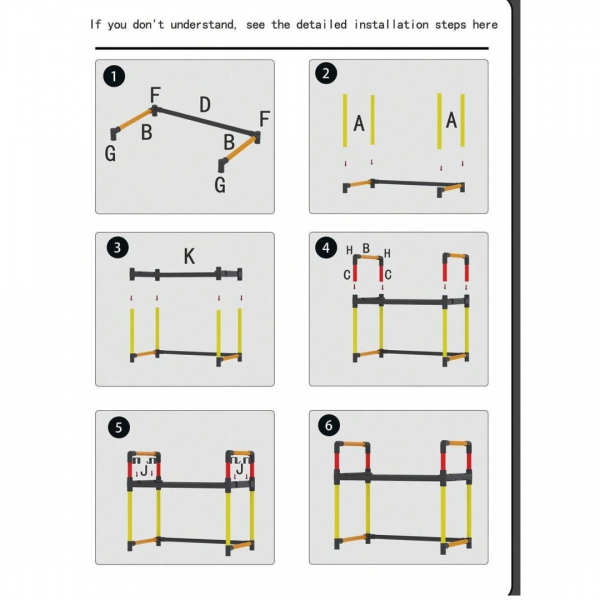 If you don't understand, see the detailed installation steps here

1
F
D
F
B
B
G
G

2
A
A

3
K

4
H B H
C C

5
J J

6