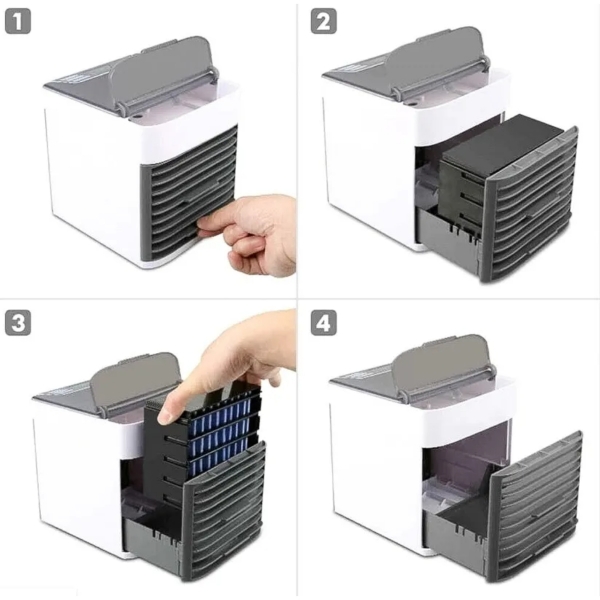 1

2

3

4