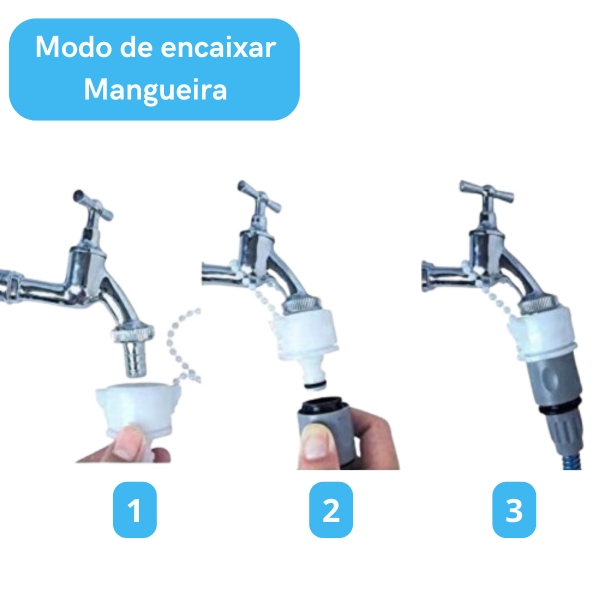 Modo de encaixar Mangueira

1

2

3